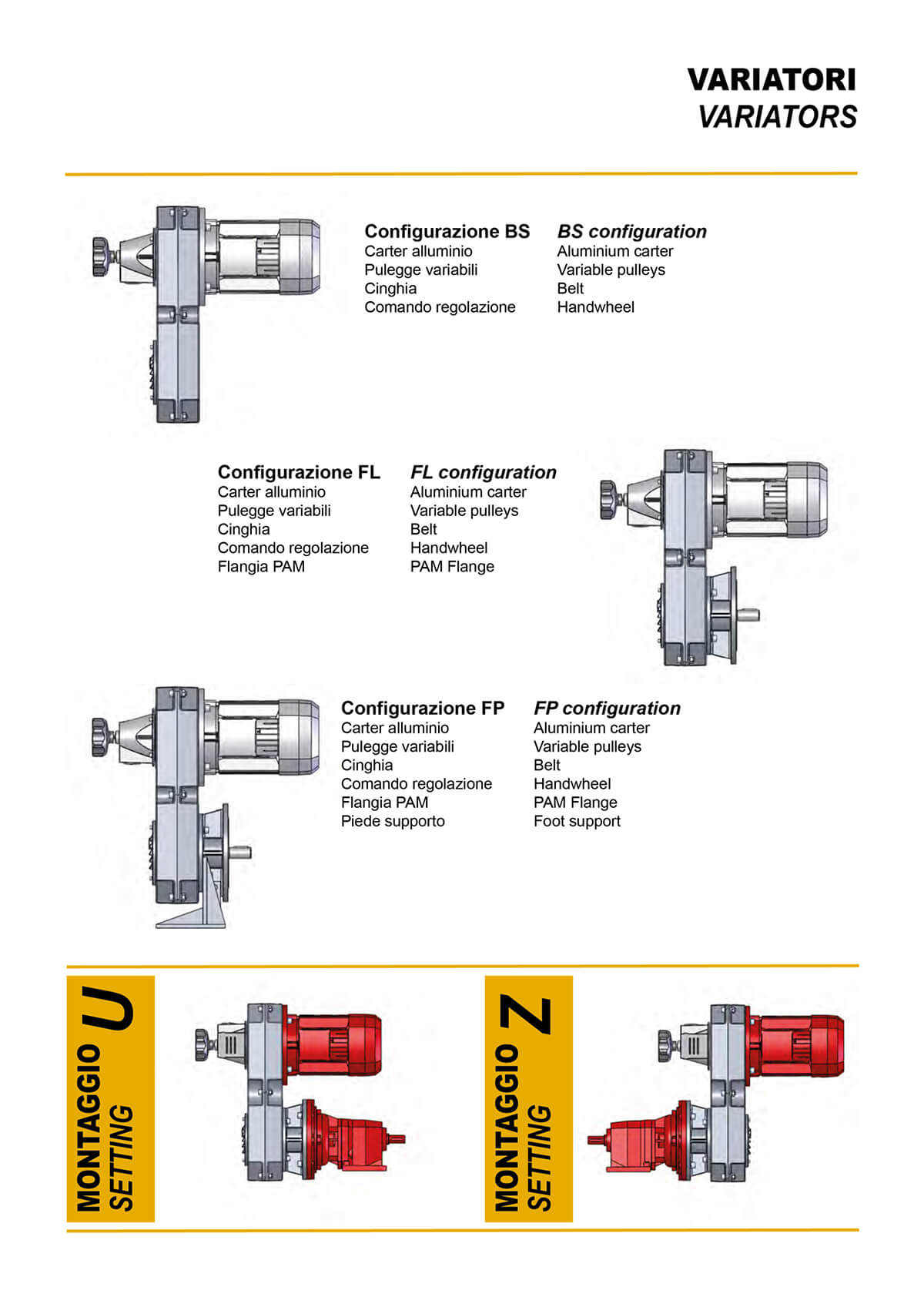 VARIATORI
VARIATORS

Configurazione BS
Carter alluminio
Pulegge variabili
Cinghia
Comando regolazione

BS configuration
Aluminium carter
Variable pulleys
Belt
Handwheel

Configurazione FL
Carter alluminio
Pulegge variabili
Cinghia
Comando regolazione
Flangia PAM

FL configuration
Aluminium carter
Variable pulleys
Belt
Handwheel
PAM Flange

Configurazione FP
Carter alluminio
Pulegge variabili
Cinghia
Comando regolazione
Flangia PAM
Piede supporto

FP configuration
Aluminium carter
Variable pulleys
Belt
Handwheel
PAM Flange
Foot support

MONTAGGIO U
SETTING

MONTAGGIO Z
SETTING